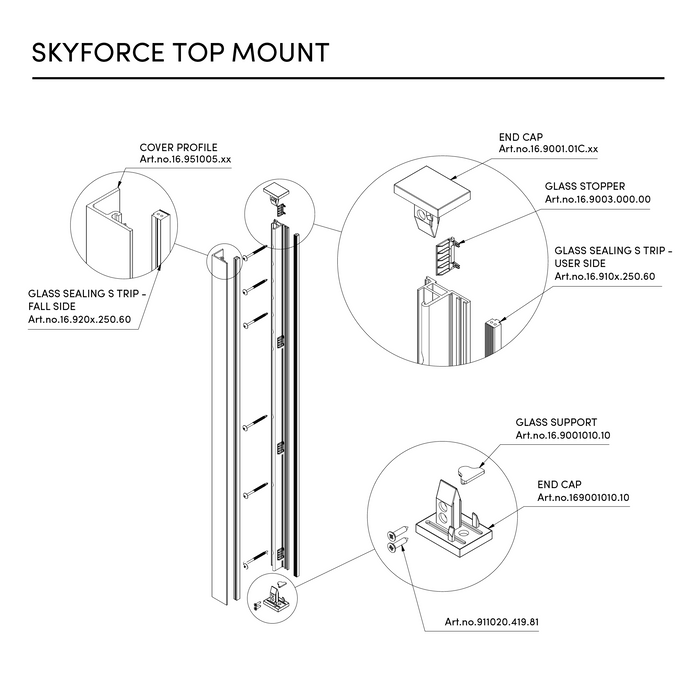 SKYFORCE TOP MOUNT

COVER PROFILE
Art.no.16.951005.xx

GLASS SEALING S TRIP - FALL SIDE
Art.no.16.920x.250.60

END CAP
Art.no.16.9001.01C.xx

GLASS STOPPER
Art.no.16.9003.000.00

GLASS SEALING S TRIP - USER SIDE
Art.no.16.910x.250.60

GLASS SUPPORT
Art.no.16.9001010.10

END CAP
Art.no.169001010.10

Art.no.911020.419.81